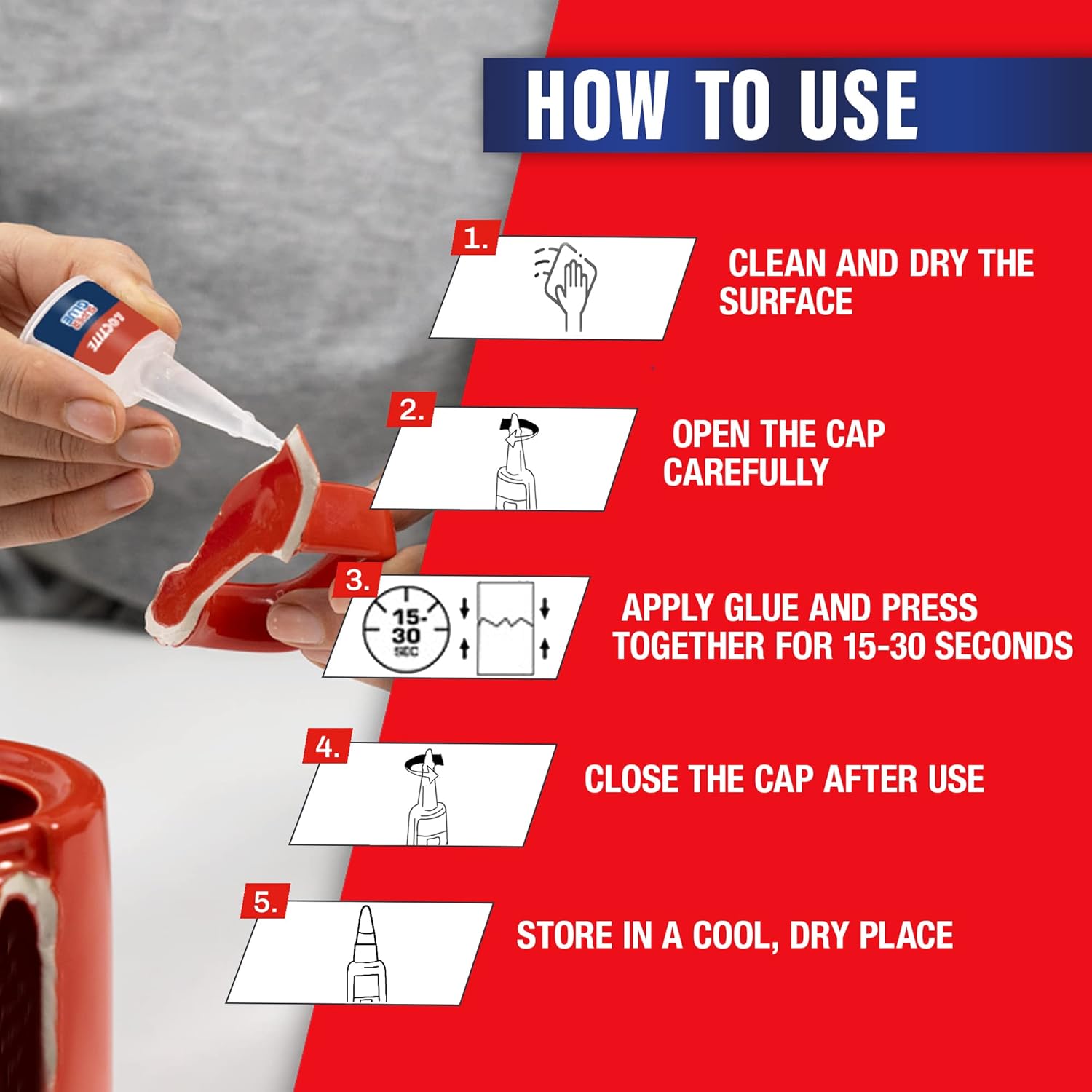 HOW TO USE

LOCTITE
SUPER GLUE

1.
CLEAN AND DRY THE SURFACE

2.
OPEN THE CAP CAREFULLY

3.
15-30 SEC
APPLY GLUE AND PRESS TOGETHER FOR 15-30 SECONDS

4.
CLOSE THE CAP AFTER USE

5.
STORE IN A COOL, DRY PLACE