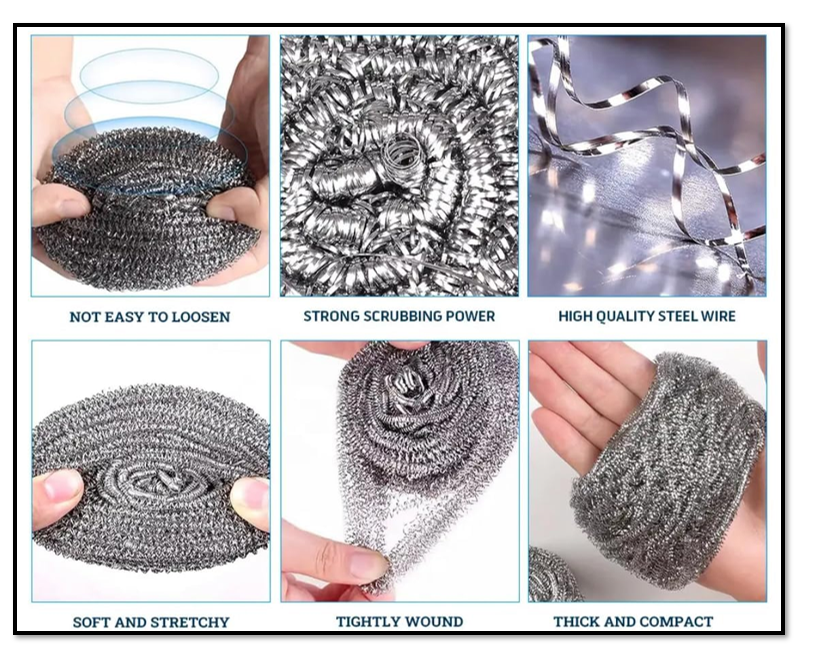 NOT EASY TO LOOSEN

STRONG SCRUBBING POWER

HIGH QUALITY STEEL WIRE

SOFT AND STRETCHY

TIGHTLY WOUND

THICK AND COMPACT