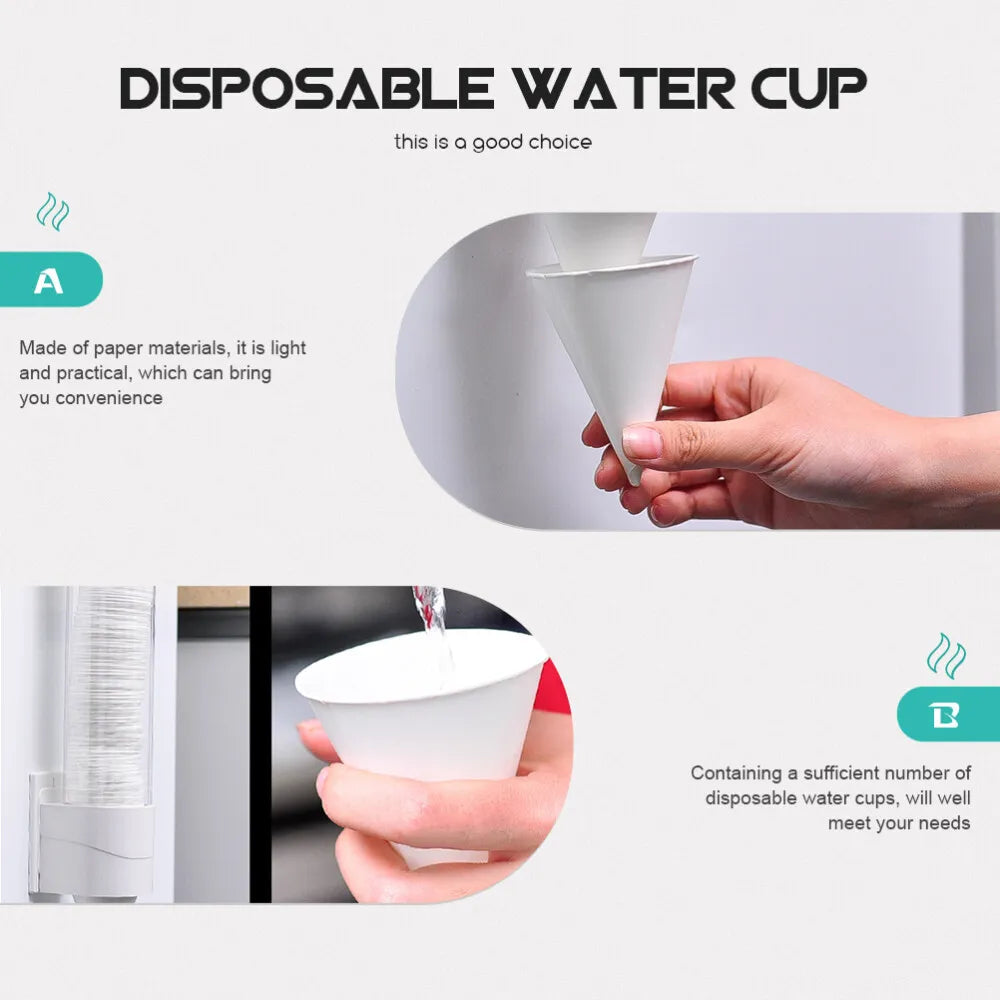 DISPOSABLE WATER CUP

this is a good choice

A

Made of paper materials, it is light and practical, which can bring you convenience

B

Containing a sufficient number of disposable water cups, will well meet your needs