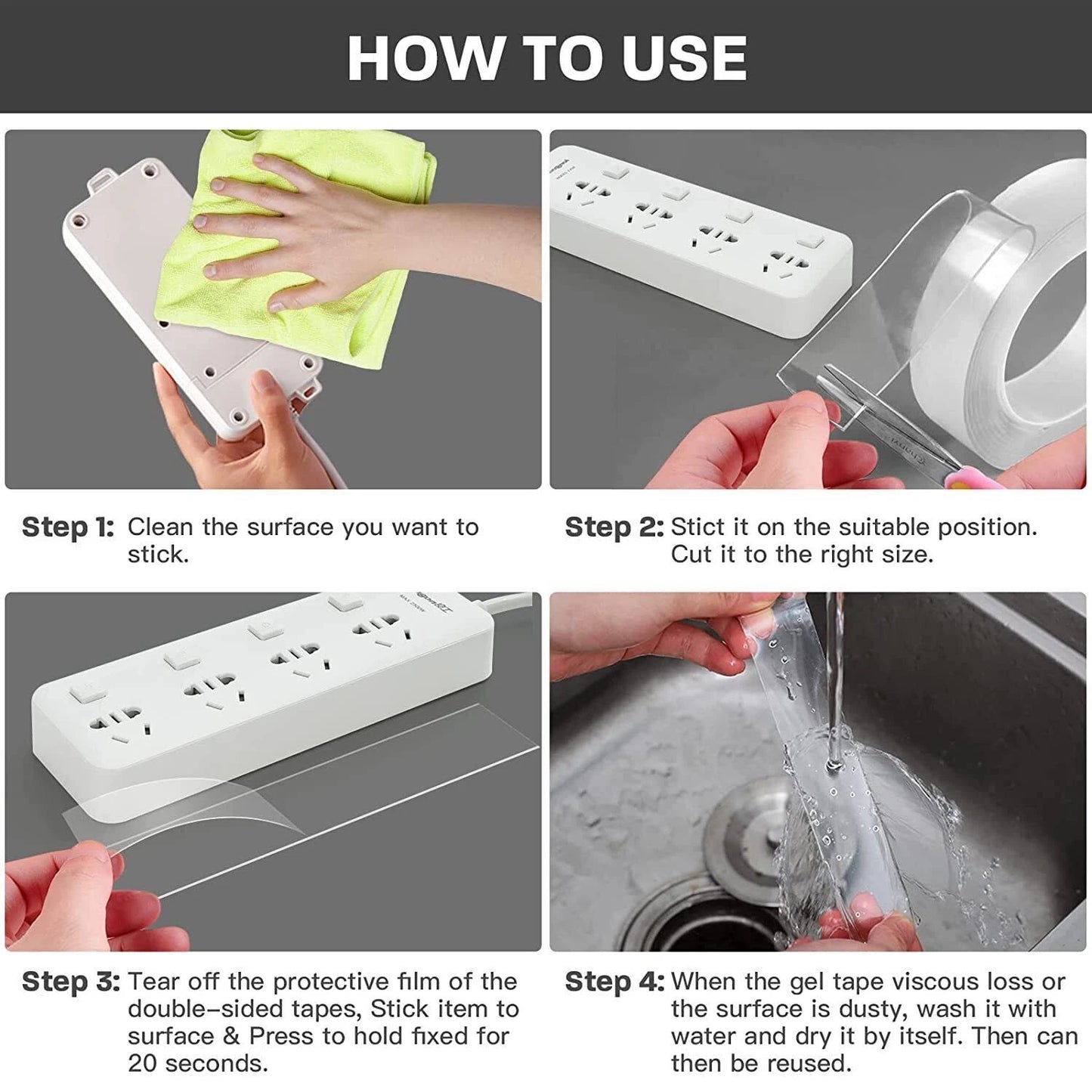 HOW TO USE

Step 1: Clean the surface you want to stick.

Step 2: Stict it on the suitable position. Cut it to the right size.

Step 3: Tear off the protective film of the double-sided tapes, Stick item to surface & Press to hold fixed for 20 seconds.

Step 4: When the gel tape viscous loss or the surface is dusty, wash it with water and dry it by itself. Then can then be reused.