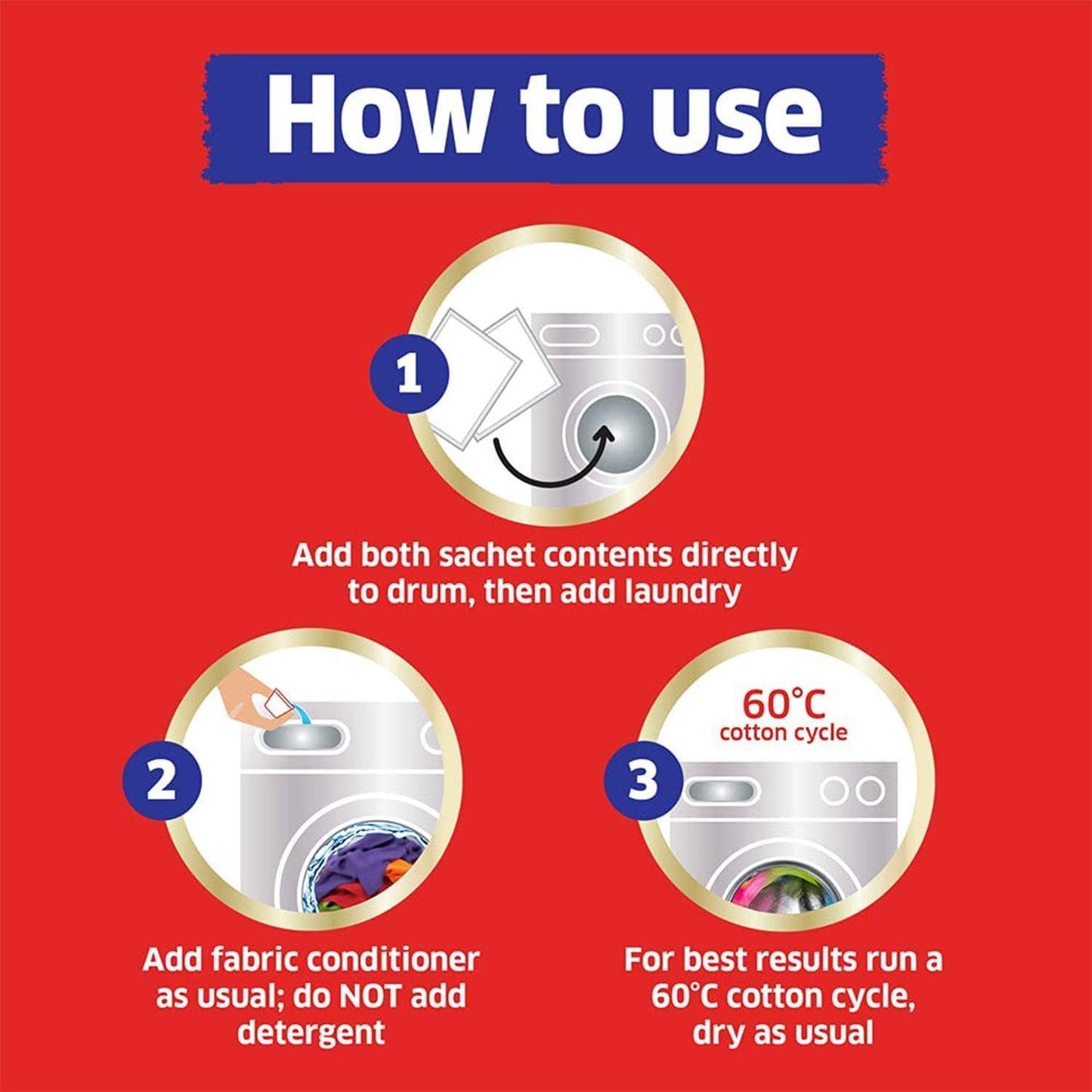 How to use

1

Add both sachet contents directly to drum, then add laundry

2

Add fabric conditioner as usual; do NOT add detergent

60°C
cotton cycle

3

For best results run a 60°C cotton cycle, dry as usual