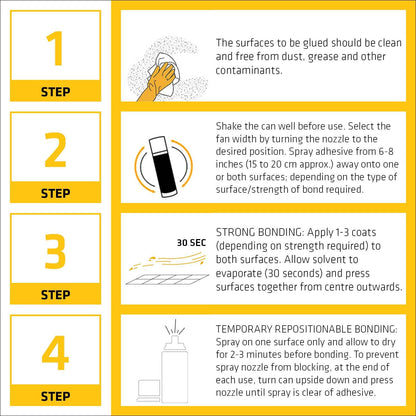 1
STEP

The surfaces to be glued should be clean and free from dust, grease and other contaminants.

2
STEP

Shake the can well before use. Select the fan width by turning the nozzle to the desired position. Spray adhesive from 6-8 inches (15 to 20 cm approx.) away onto one or both surfaces; depending on the type of surface/strength of bond required.

3
STEP

30 SEC

STRONG BONDING: Apply 1-3 coats (depending on strength required) to both surfaces. Allow solvent to evaporate (30 seconds) and press surfaces together from centre outwards.

4
STEP

TEMPORARY REPOSITIONABLE BONDING: Spray on one surface only and allow to dry for 2-3 minutes before bonding. To prevent spray nozzle from blocking, at the end of each use, turn can upside down and press nozzle until spray is clear of adhesive.