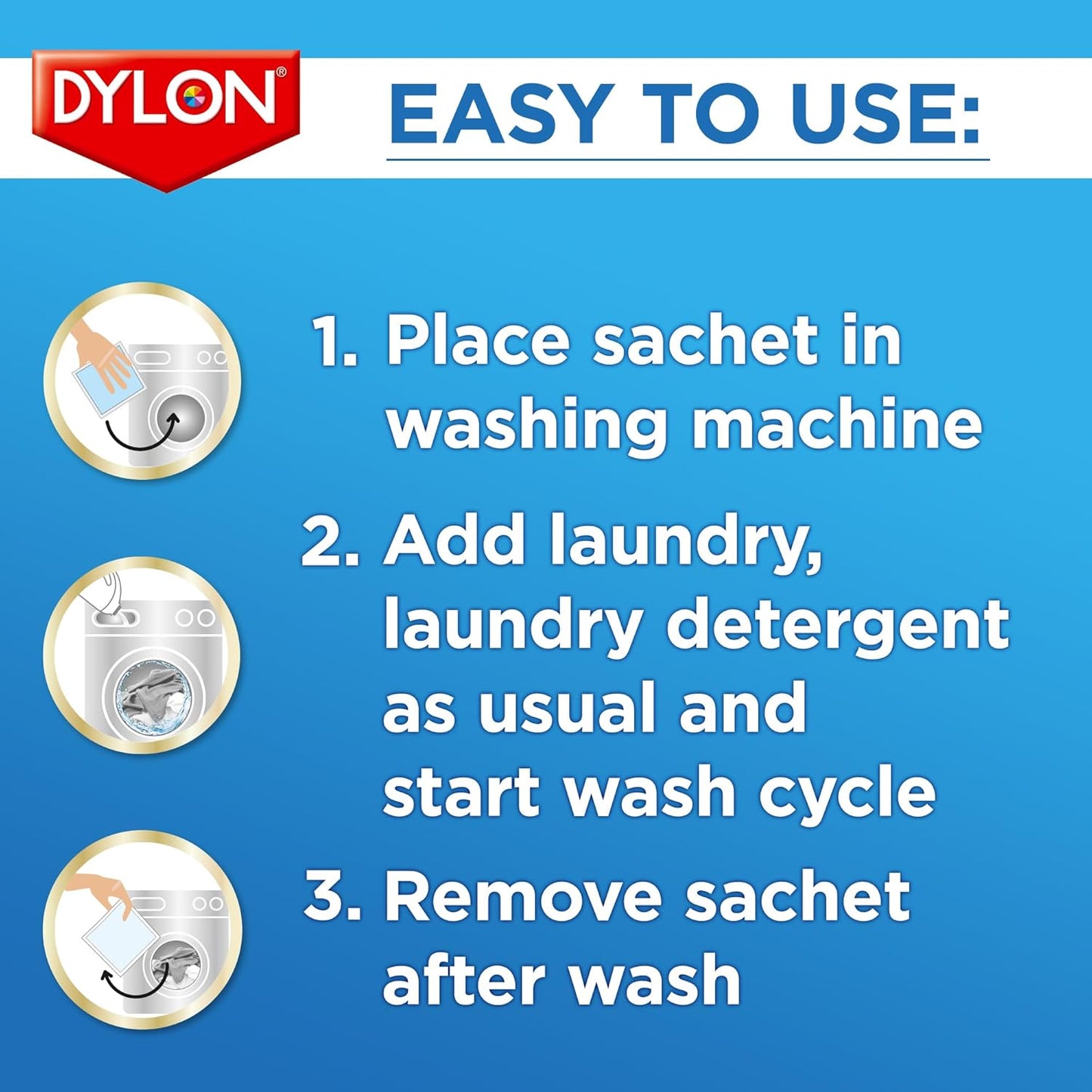 DYLON®

EASY TO USE:

1. Place sachet in washing machine

2. Add laundry, laundry detergent as usual and start wash cycle

3. Remove sachet after wash