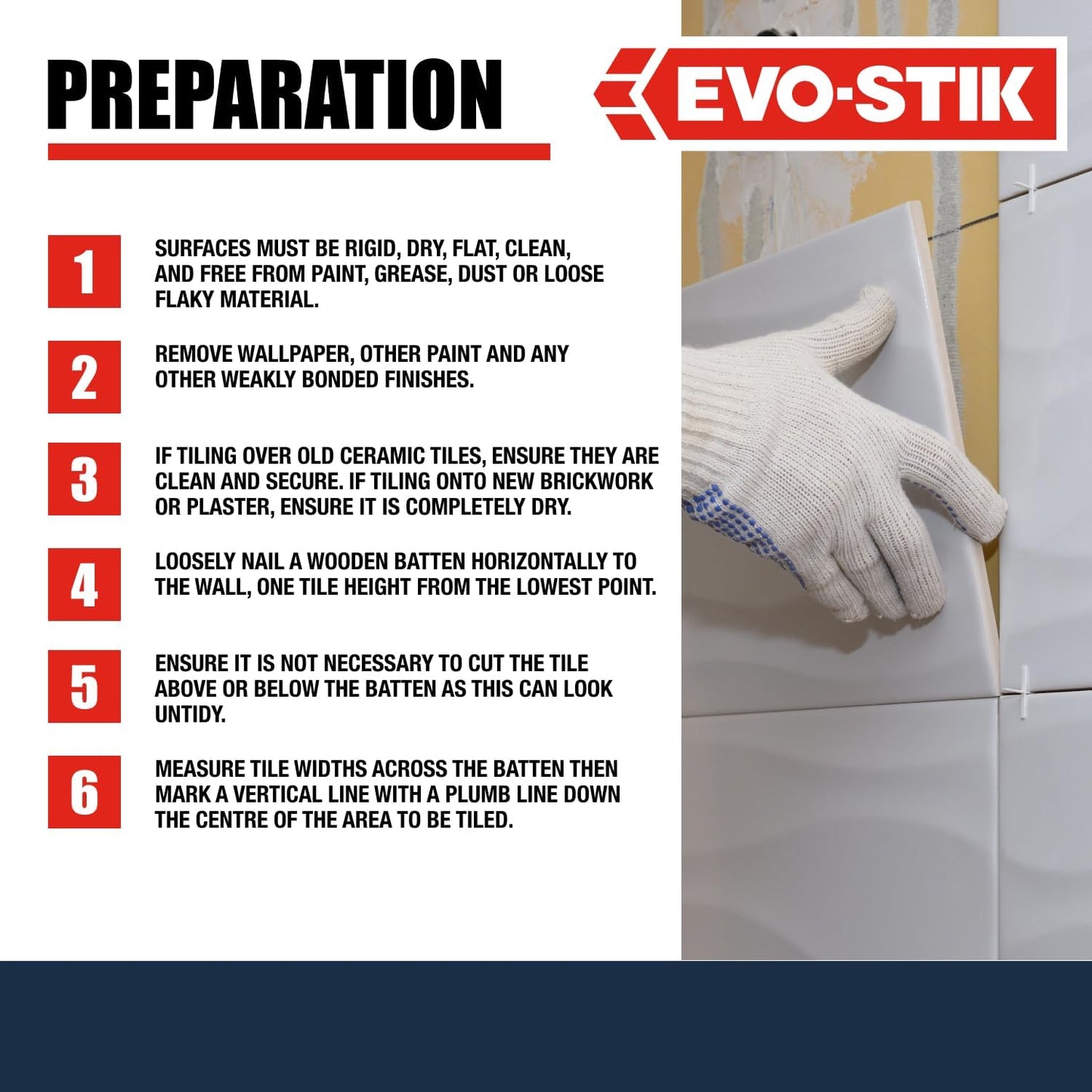 PREPARATION

EVO-STIK

1
SURFACES MUST BE RIGID, DRY, FLAT, CLEAN, AND FREE FROM PAINT, GREASE, DUST OR LOOSE FLAKY MATERIAL.

2
REMOVE WALLPAPER, OTHER PAINT AND ANY OTHER WEAKLY BONDED FINISHES.

3
IF TILING OVER OLD CERAMIC TILES, ENSURE THEY ARE CLEAN AND SECURE. IF TILING ONTO NEW BRICKWORK OR PLASTER, ENSURE IT IS COMPLETELY DRY.

4
LOOSELY NAIL A WOODEN BATTEN HORIZONTALLY TO THE WALL, ONE TILE HEIGHT FROM THE LOWEST POINT.

5
ENSURE IT IS NOT NECESSARY TO CUT THE TILE ABOVE OR BELOW THE BATTEN AS THIS CAN LOOK UNTIDY.

6
MEASURE TILE WIDTHS ACROSS THE BATTEN THEN MARK A VERTICAL LINE WITH A PLUMB LINE DOWN THE CENTRE OF THE AREA TO BE TILED.