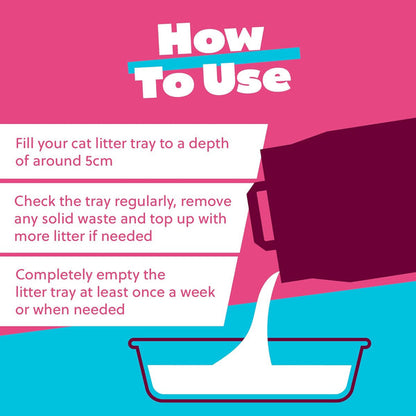 How
To Use

Fill your cat litter tray to a depth of around 5cm

Check the tray regularly, remove any solid waste and top up with more litter if needed

Completely empty the litter tray at least once a week or when needed