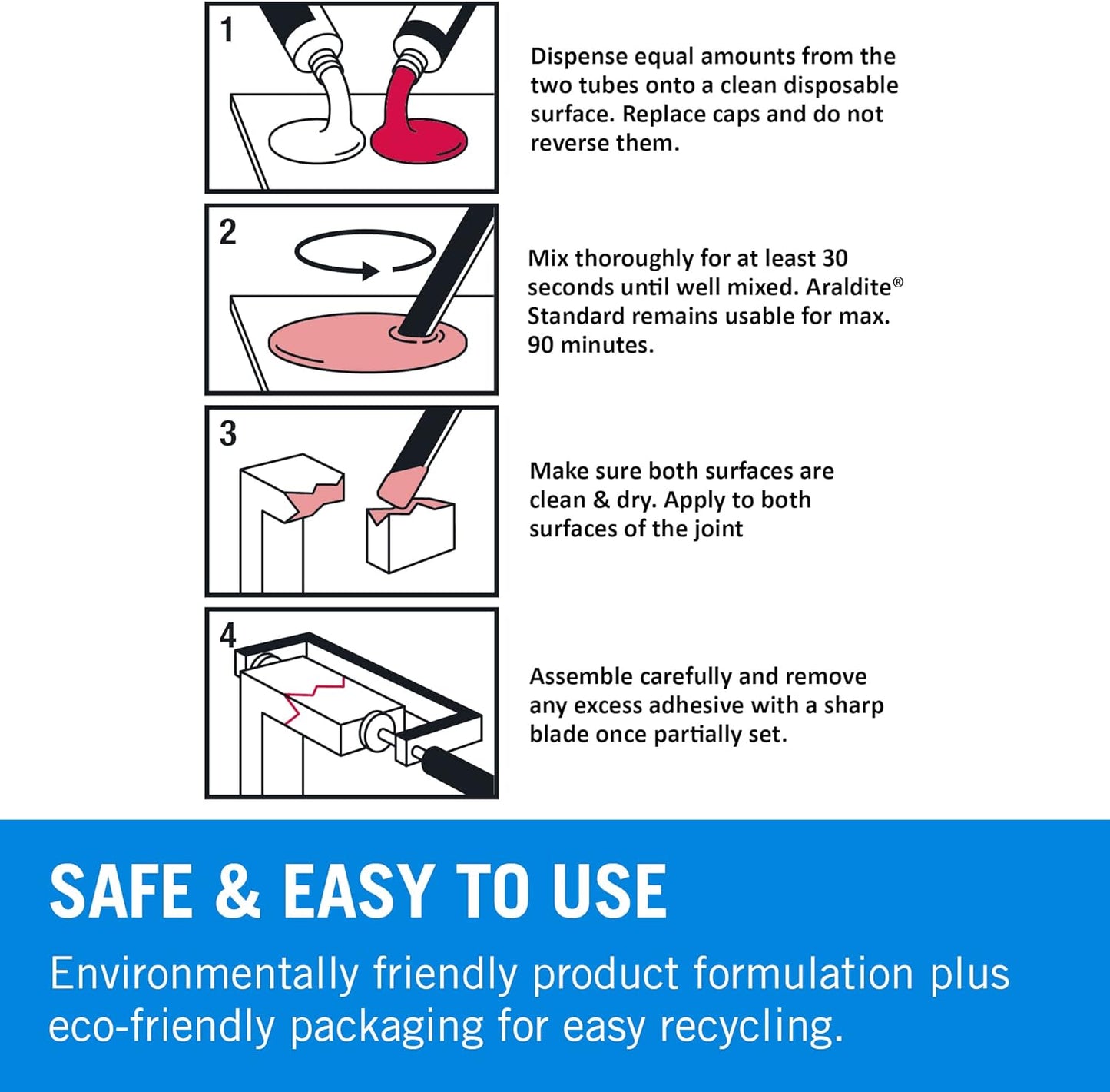 1

Dispense equal amounts from the two tubes onto a clean disposable surface. Replace caps and do not reverse them.

2

Mix thoroughly for at least 30 seconds until well mixed. Araldite® Standard remains usable for max. 90 minutes.

3

Make sure both surfaces are clean & dry. Apply to both surfaces of the joint

4

Assemble carefully and remove any excess adhesive with a sharp blade once partially set.

SAFE & EASY TO USE

Environmentally friendly product formulation plus eco-friendly packaging for easy recycling.