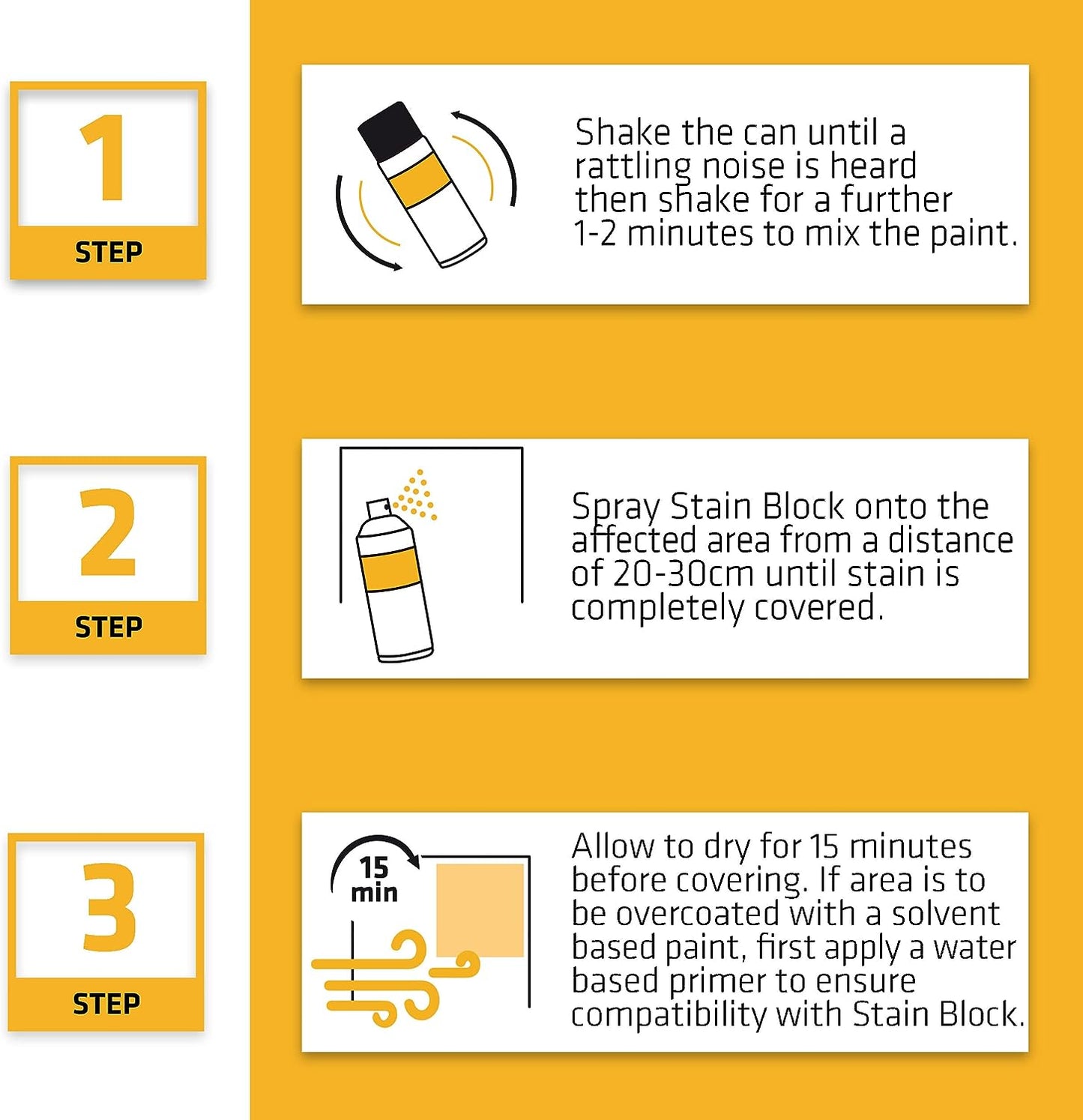 1
STEP

Shake the can until a rattling noise is heard then shake for a further 1-2 minutes to mix the paint.

2
STEP

Spray Stain Block onto the affected area from a distance of 20-30cm until stain is completely covered.

3
STEP

15 min

Allow to dry for 15 minutes before covering. If area is to be overcoated with a solvent based paint, first apply a water based primer to ensure compatibility with Stain Block.