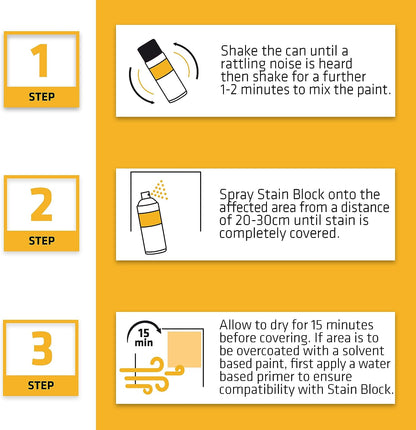 1
STEP

Shake the can until a rattling noise is heard then shake for a further 1-2 minutes to mix the paint.

2
STEP

Spray Stain Block onto the affected area from a distance of 20-30cm until stain is completely covered.

3
STEP

15 min

Allow to dry for 15 minutes before covering. If area is to be overcoated with a solvent based paint, first apply a water based primer to ensure compatibility with Stain Block.