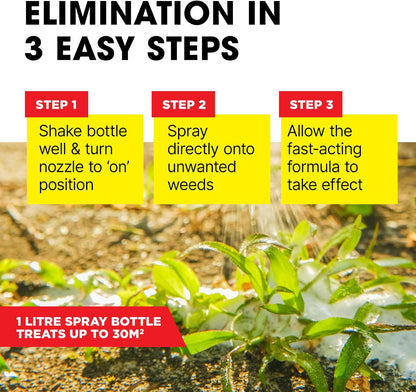 ELIMINATION IN 3 EASY STEPS

STEP 1
Shake bottle well & turn nozzle to 'on' position

STEP 2
Spray directly onto unwanted weeds

STEP 3
Allow the fast-acting formula to take effect

1 LITRE SPRAY BOTTLE TREATS UP TO 30M²