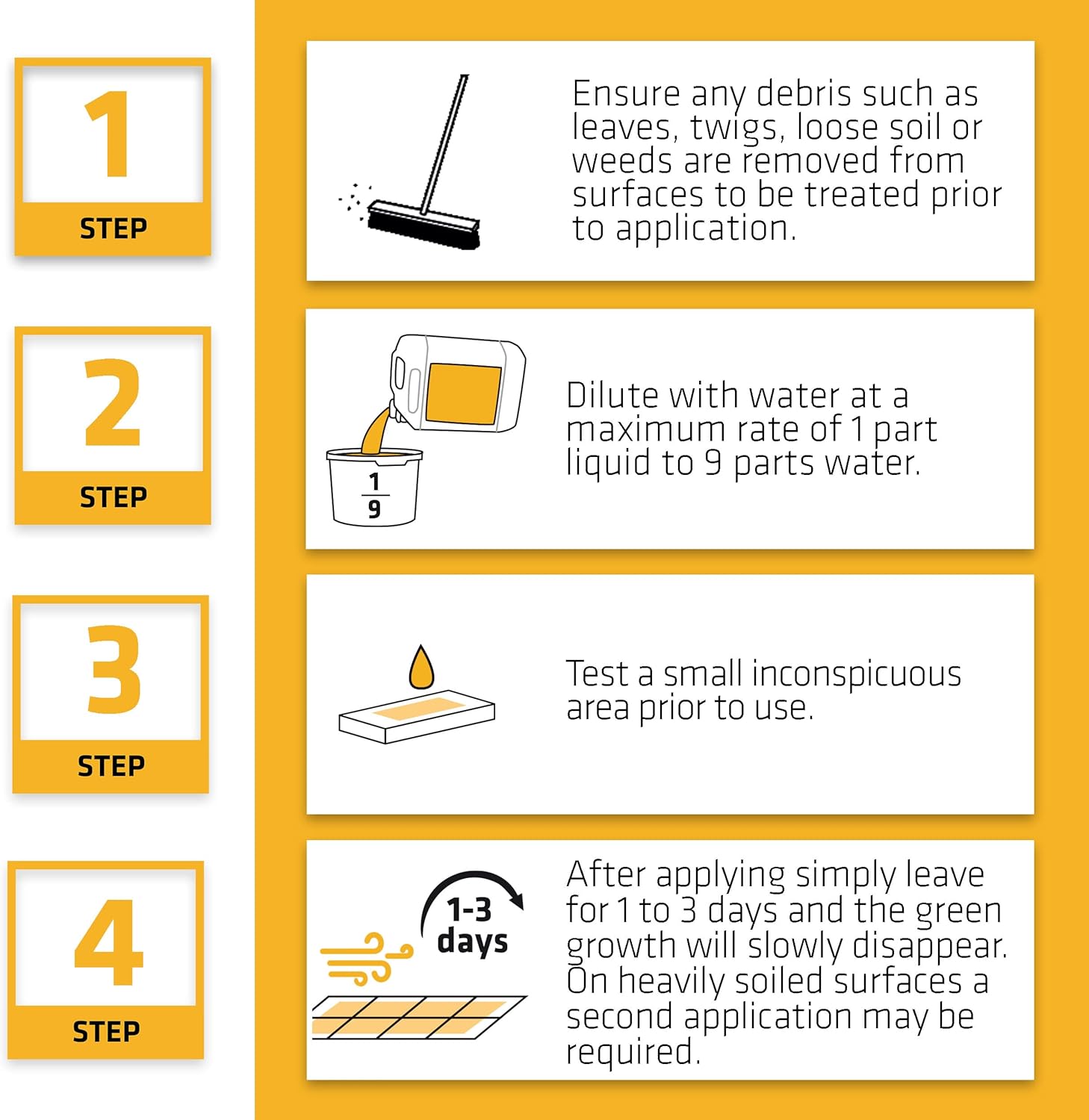 1
STEP

Ensure any debris such as leaves, twigs, loose soil or weeds are removed from surfaces to be treated prior to application.

2
STEP

$\frac{1}{9}$

Dilute with water at a maximum rate of 1 part liquid to 9 parts water.

3
STEP

Test a small inconspicuous area prior to use.

4
STEP

1-3 days

After applying simply leave for 1 to 3 days and the green growth will slowly disappear. On heavily soiled surfaces a second application may be required.