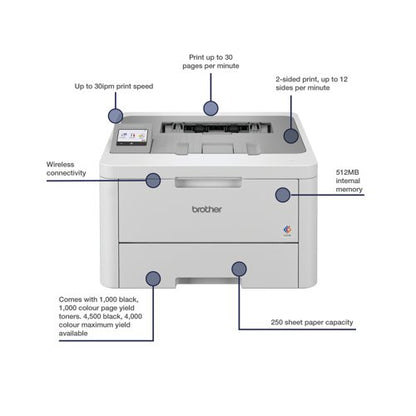 Print up to 30 pages per minute

Up to 30ipm print speed

2-sided print, up to 12 sides per minute

Wireless connectivity

512MB internal memory

brother

Comes with 1,000 black, 1,000 colour page yield toners. 4,500 black, 4,000 colour maximum yield available

250 sheet paper capacity